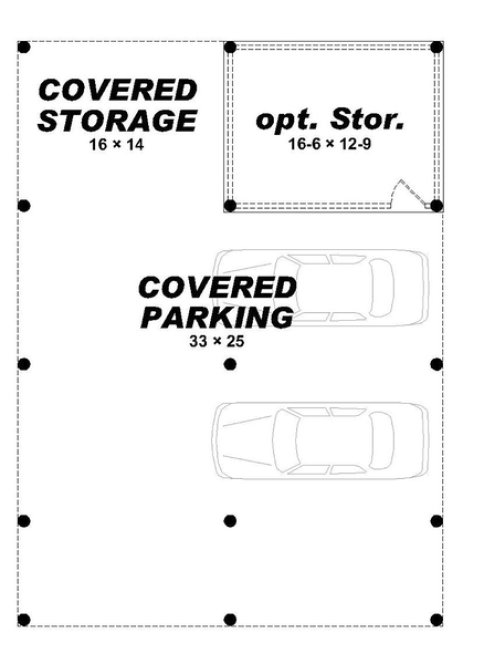 COVERED STORAGE
16 × 14

opt. Stor.
16-6 × 12-9

COVERED PARKING
33 × 25